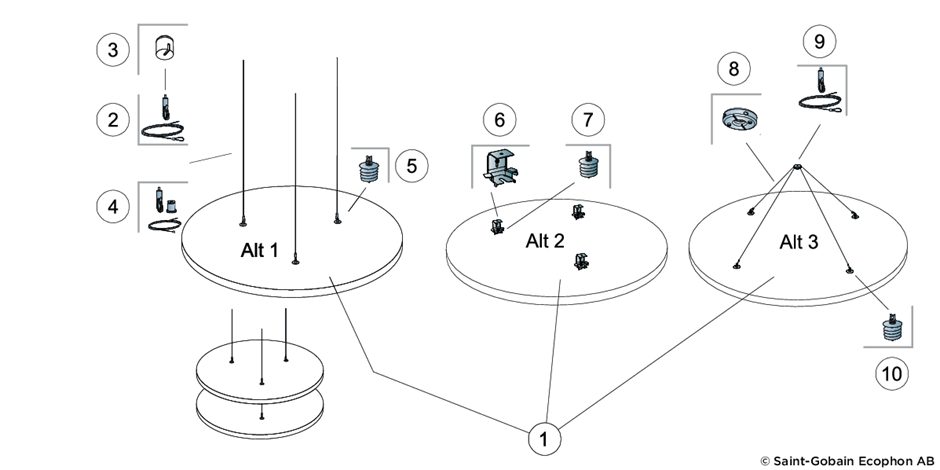 3
2
4
5
Alt 1
6
7
Alt 2
8
9
Alt 3
10
1
© Saint-Gobain Ecophon AB