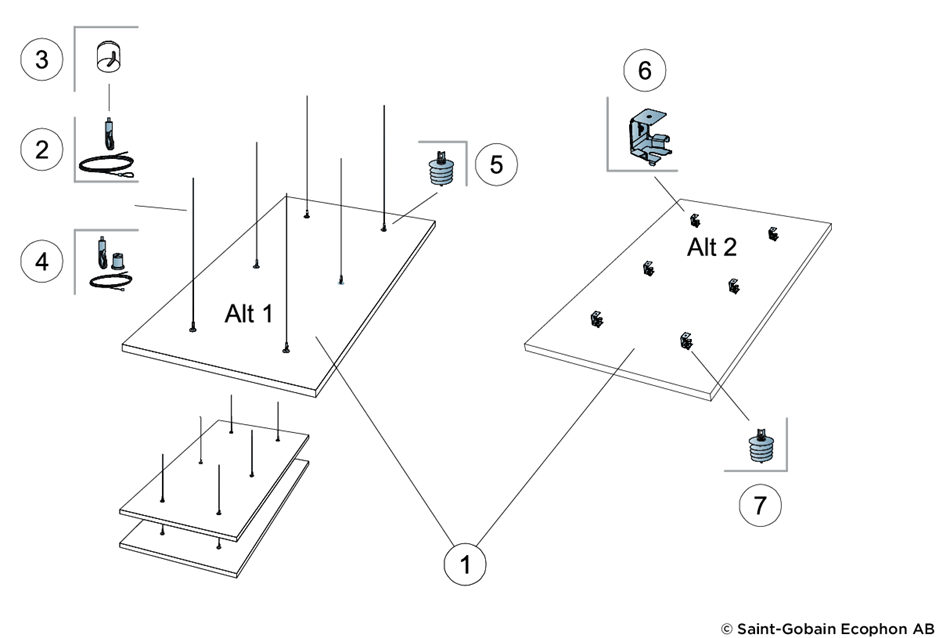 3

2

4

5

Alt 1

6

Alt 2

7

1

© Saint-Gobain Ecophon AB