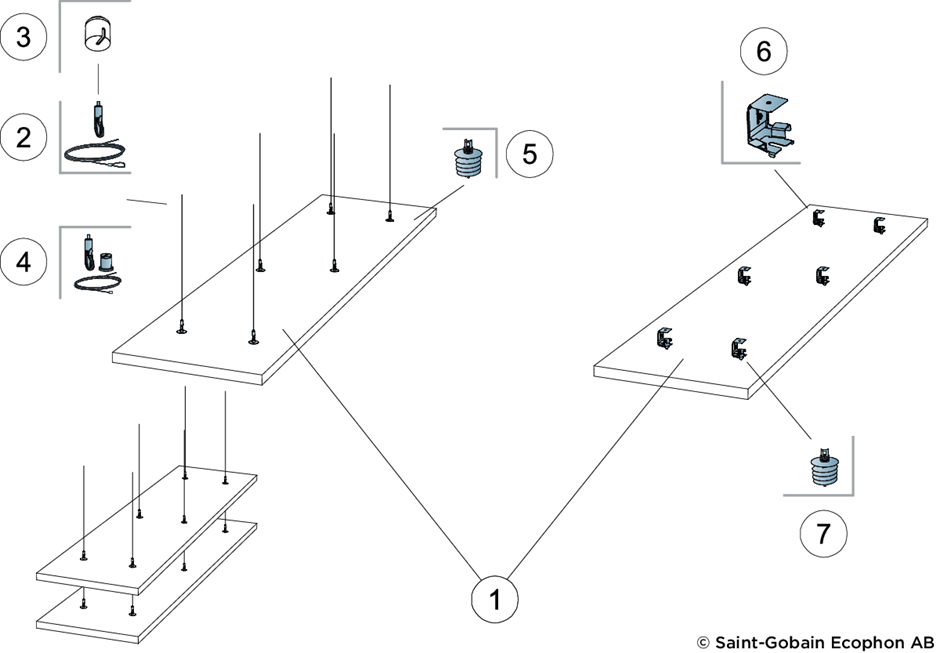 3

2

4

5

6

7

1

© Saint-Gobain Ecophon AB