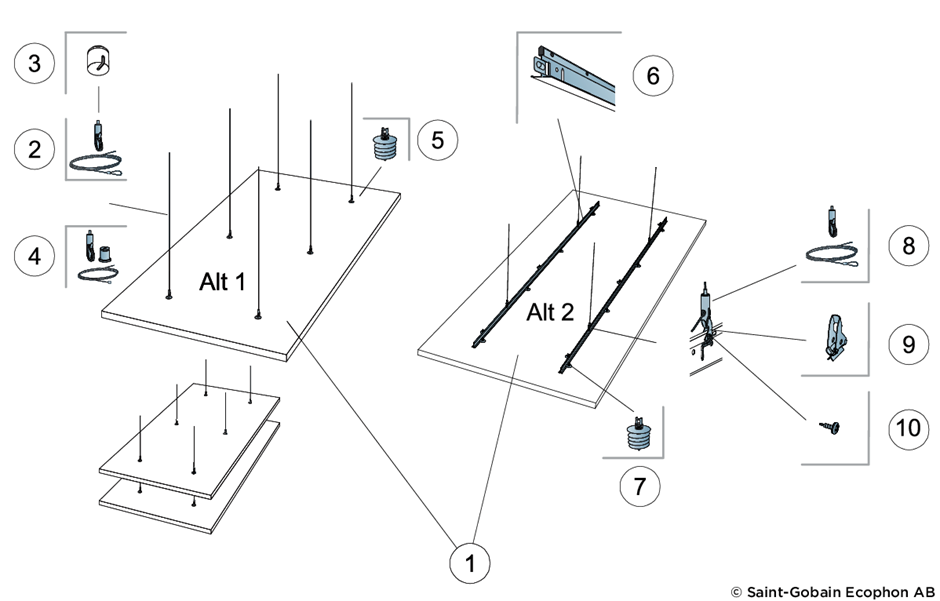 3

2

4

5

Alt 1

6

Alt 2

8

9

10

7

1

© Saint-Gobain Ecophon AB