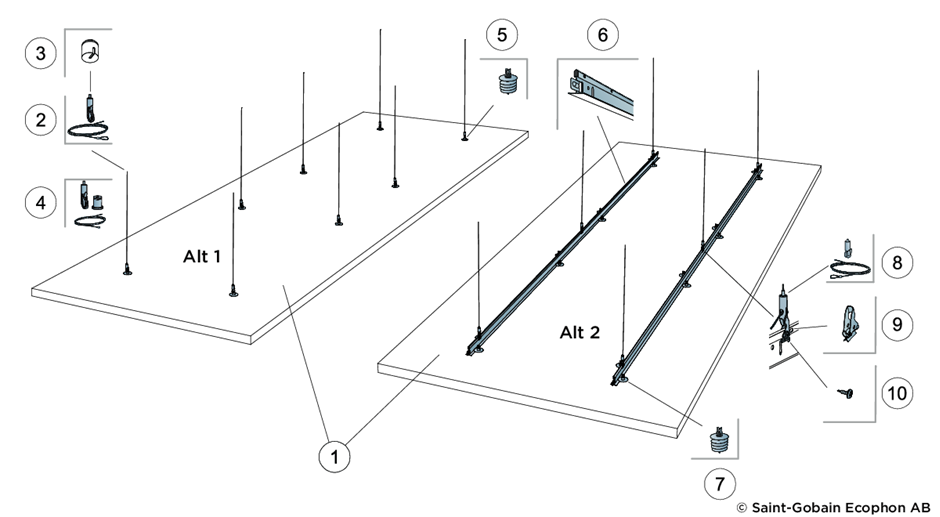 3

2

4

5

6

Alt 1

Alt 2

8

9

10

1

7

© Saint-Gobain Ecophon AB