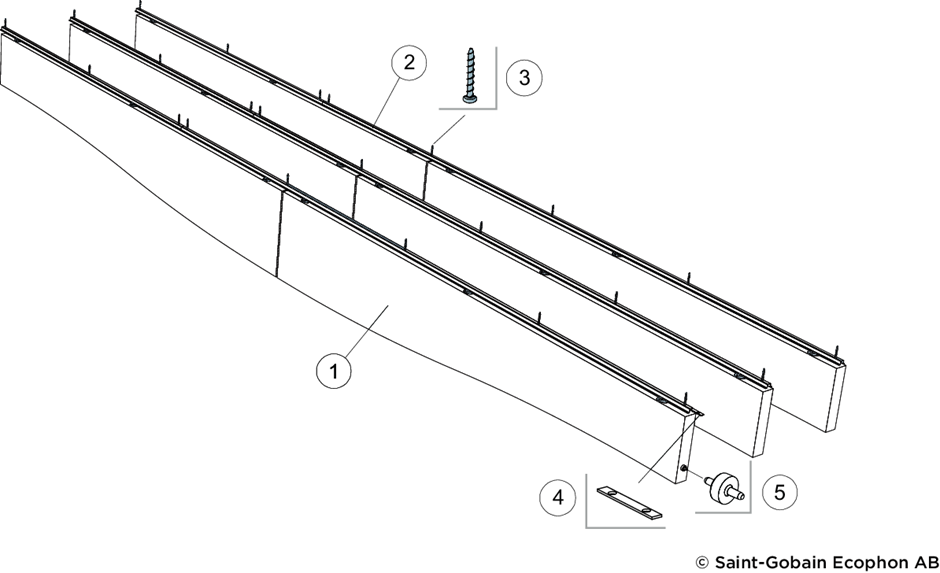 2
3
1
4
5
© Saint-Gobain Ecophon AB